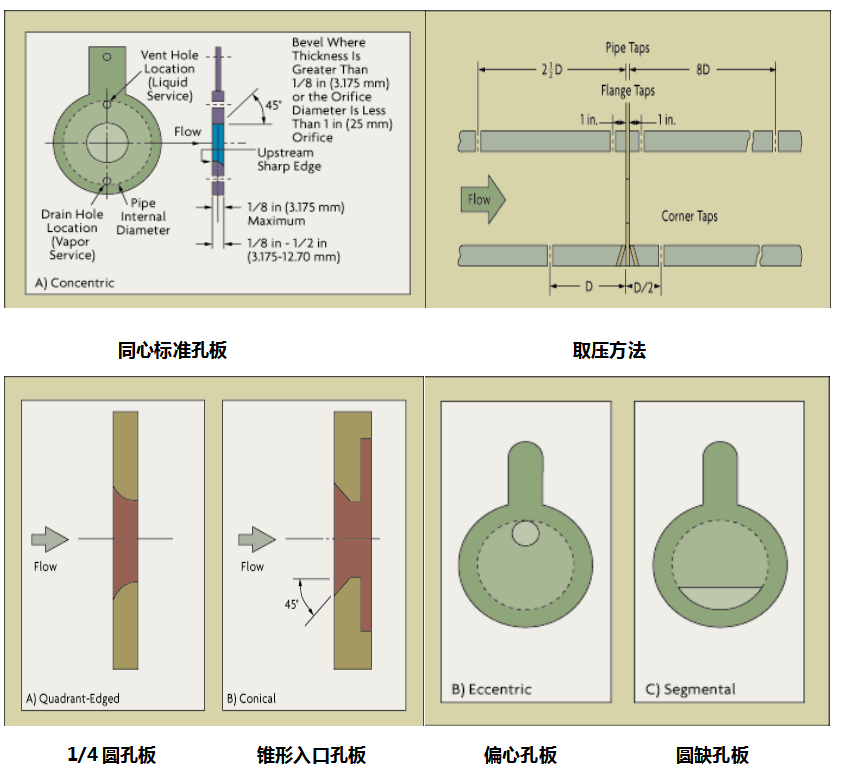 Vent Hole Location (Liquid Service)

Bevel Where Thickness Is Greater Than 1/8 in (3.175 mm) or the Orifice Diameter Is Less Than 1 in (25 mm) Orifice

45°

Flow

Upstream Sharp Edge

Drain Hole Location (Vapor Service)

Pipe Internal Diameter

1/8 in (3.175 mm) Maximum

1/8 in - 1/2 in (3.175-12.70 mm)

A) Concentric

Pipe Taps

$2\frac{1}{2}$D

8D

Flange Taps

1 in.

1 in.

Flow

Corner Taps

D

D/2

同心标准孔板

取压方法

Flow

A) Quadrant-Edged

Flow

45°

B) Conical

B) Eccentric

C) Segmental

1/4 圆孔板

锥形入口孔板

偏心孔板

圆缺孔板